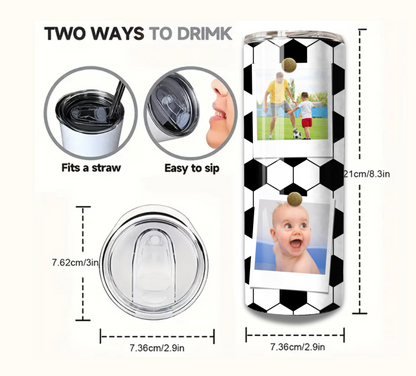 TWO WAYS TO DRIMK

Fits a straw

Easy to sip

21cm/8.3in

7.62cm/3in

7.36cm/2.9in

7.36cm/2.9in