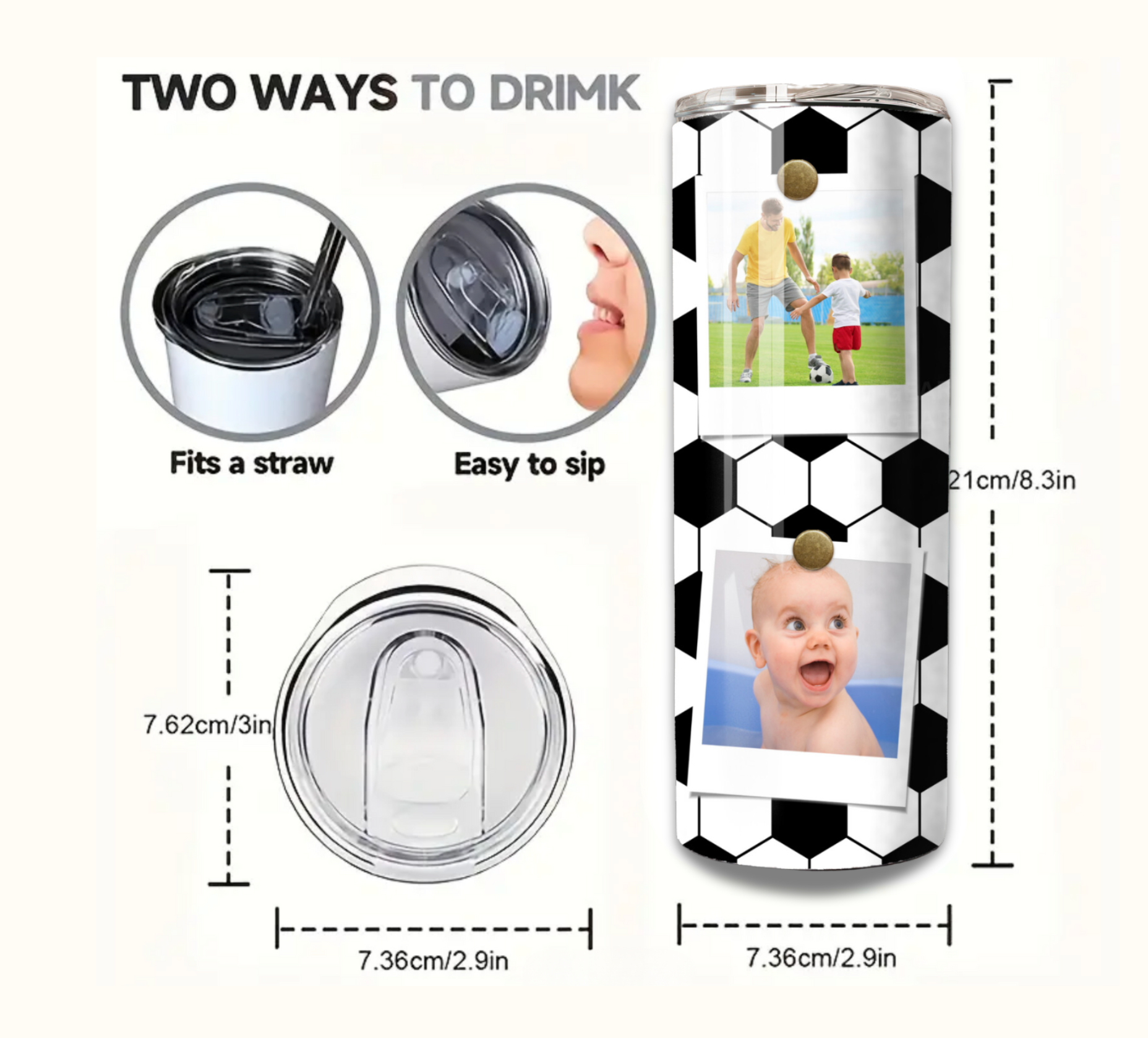 TWO WAYS TO DRIMK

Fits a straw

Easy to sip

21cm/8.3in

7.62cm/3in

7.36cm/2.9in

7.36cm/2.9in